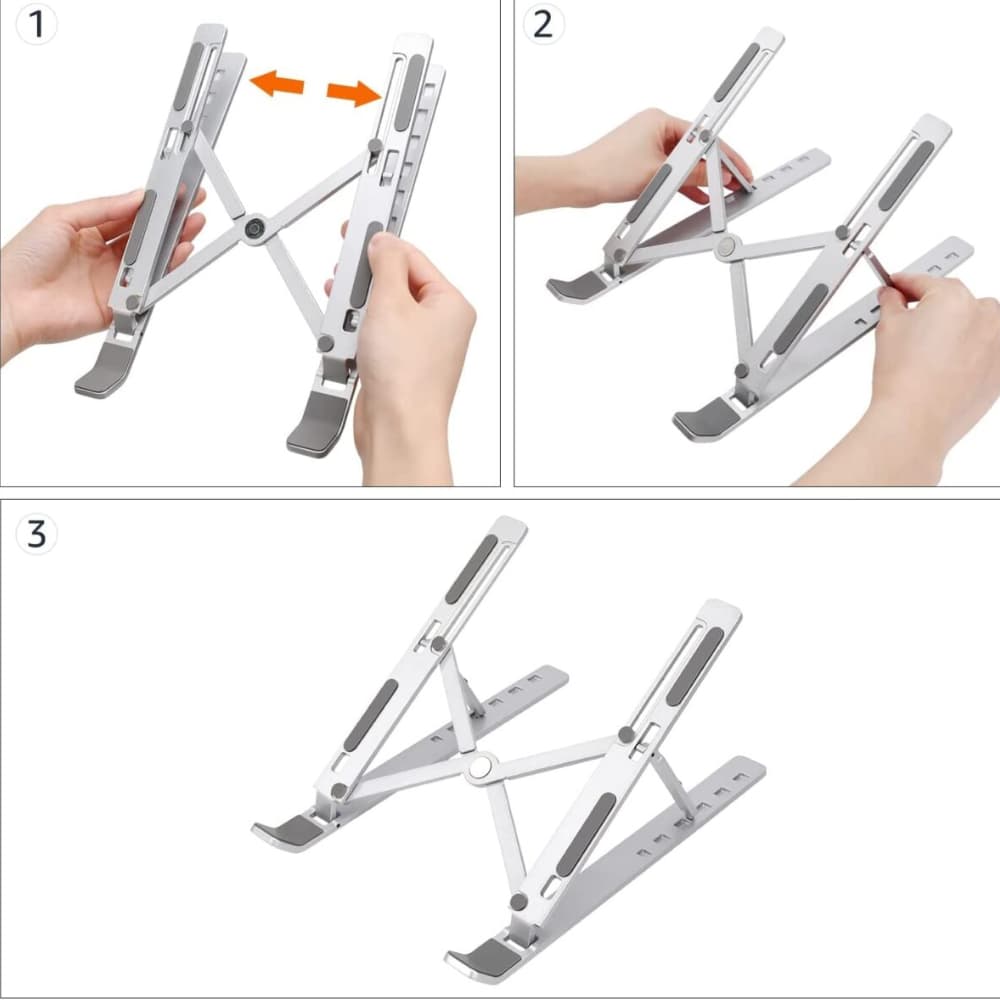 1

2

3